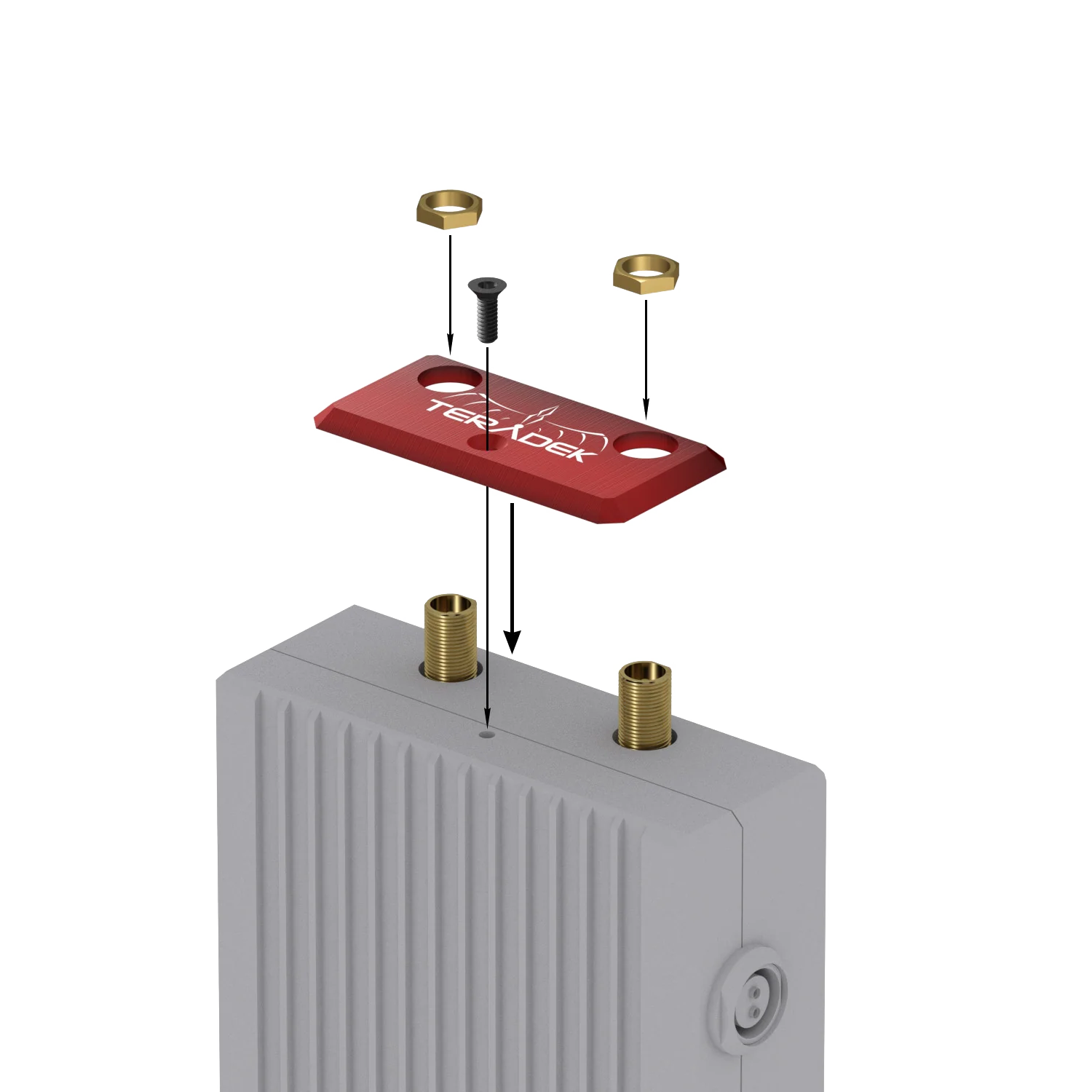 TERADEK